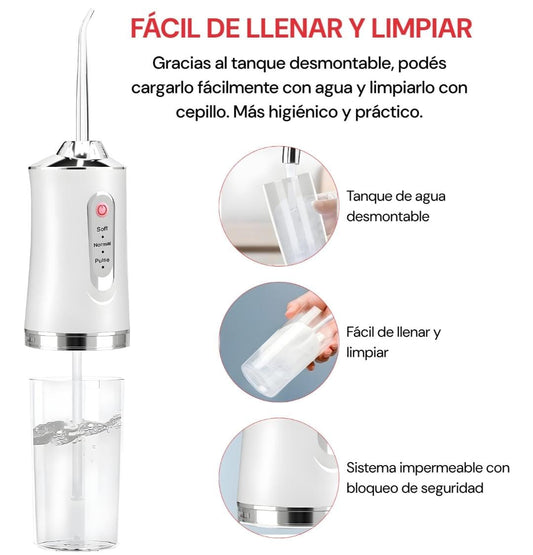 FÁCIL DE LLENAR Y LIMPIAR

Gracias al tanque desmontable, podés cargarlo fácilmente con agua y limpiarlo con cepillo. Más higiénico y práctico.

Soft
Normal
Pulse

Tanque de agua desmontable

Fácil de llenar y limpiar

Sistema impermeable con bloqueo de seguridad